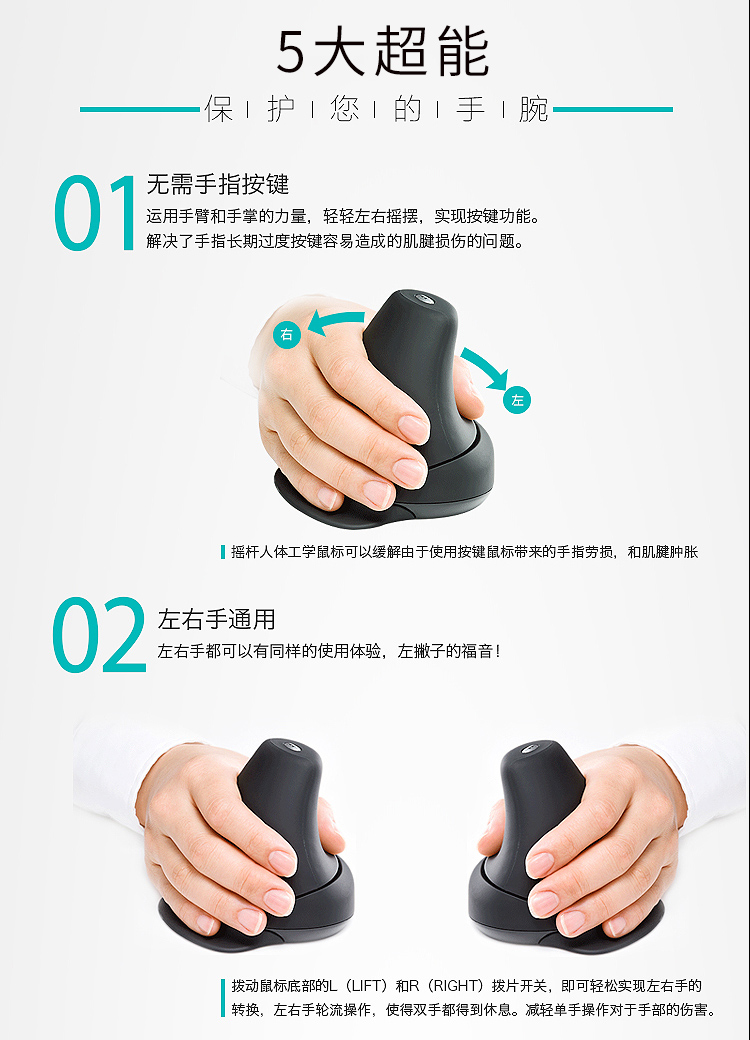 5大超能

保 | 护 | 您 | 的 | 手 | 腕

01 无需手指按键

运用手臂和手掌的力量，轻轻左右摇摆，实现按键功能。解决了手指长期过度按键容易造成的肌腱损伤的问题。

右

左

摇杆人体工学鼠标可以缓解由于使用按键鼠标带来的手指劳损，和肌腱肿胀

02 左右手通用

左右手都可以有同样的使用体验，左撇子的福音！

拨动鼠标底部的L（LIFT）和R（RIGHT）拨片开关，即可轻松实现左右手的转换，左右手轮流操作，使得双手都得到休息。减轻单手操作对于手部的伤害。