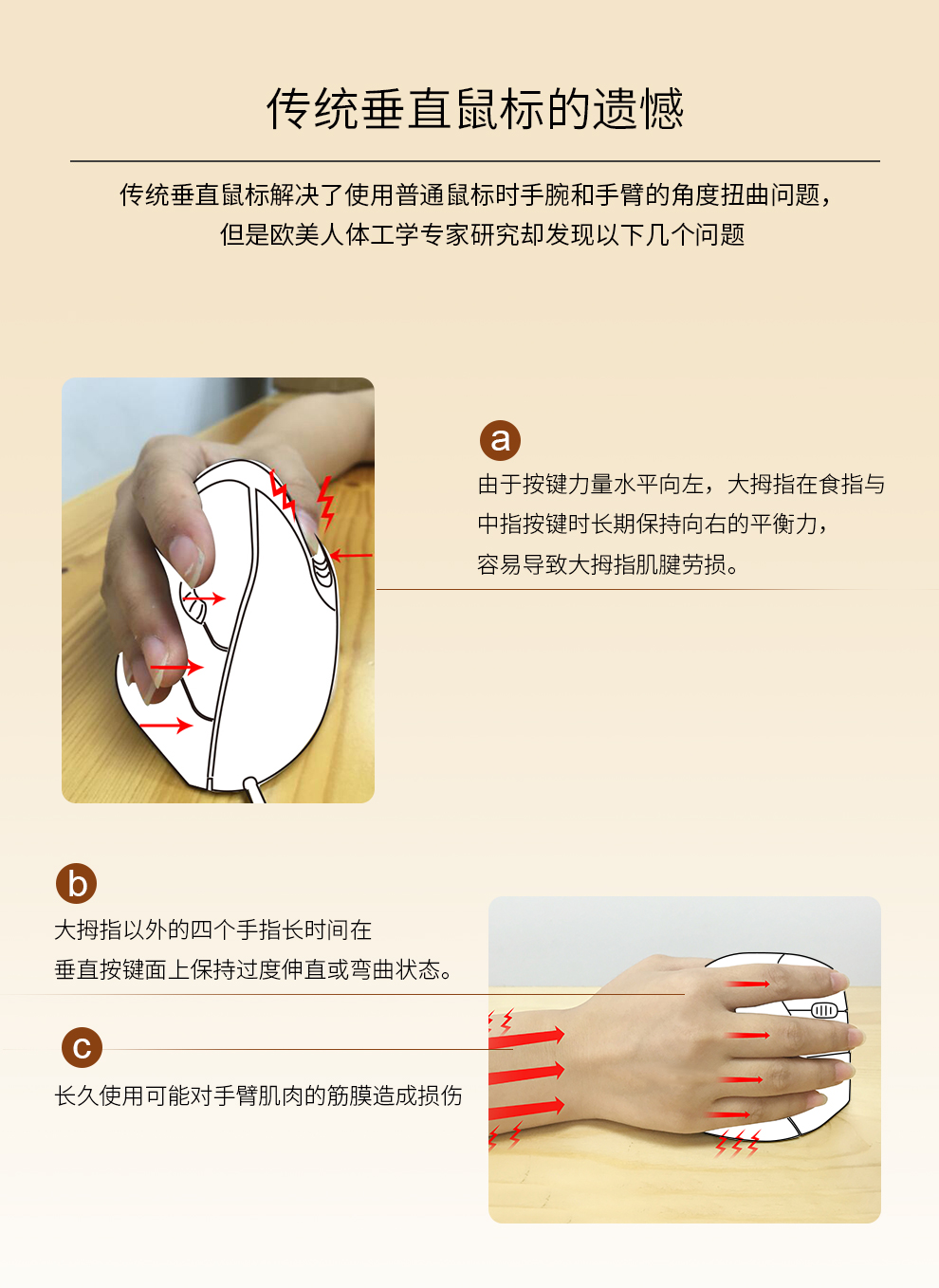 传统垂直鼠标的遗憾

传统垂直鼠标解决了使用普通鼠标时手腕和手臂的角度扭曲问题，但是欧美人体工学专家研究却发现以下几个问题

a

由于按键力量水平向左，大拇指在食指与中指按键时长期保持向右的平衡力，容易导致大拇指肌腱劳损。

b

大拇指以外的四个手指长时间在垂直按键面上保持过度伸直或弯曲状态。

c

长久使用可能对手臂肌肉的筋膜造成损伤