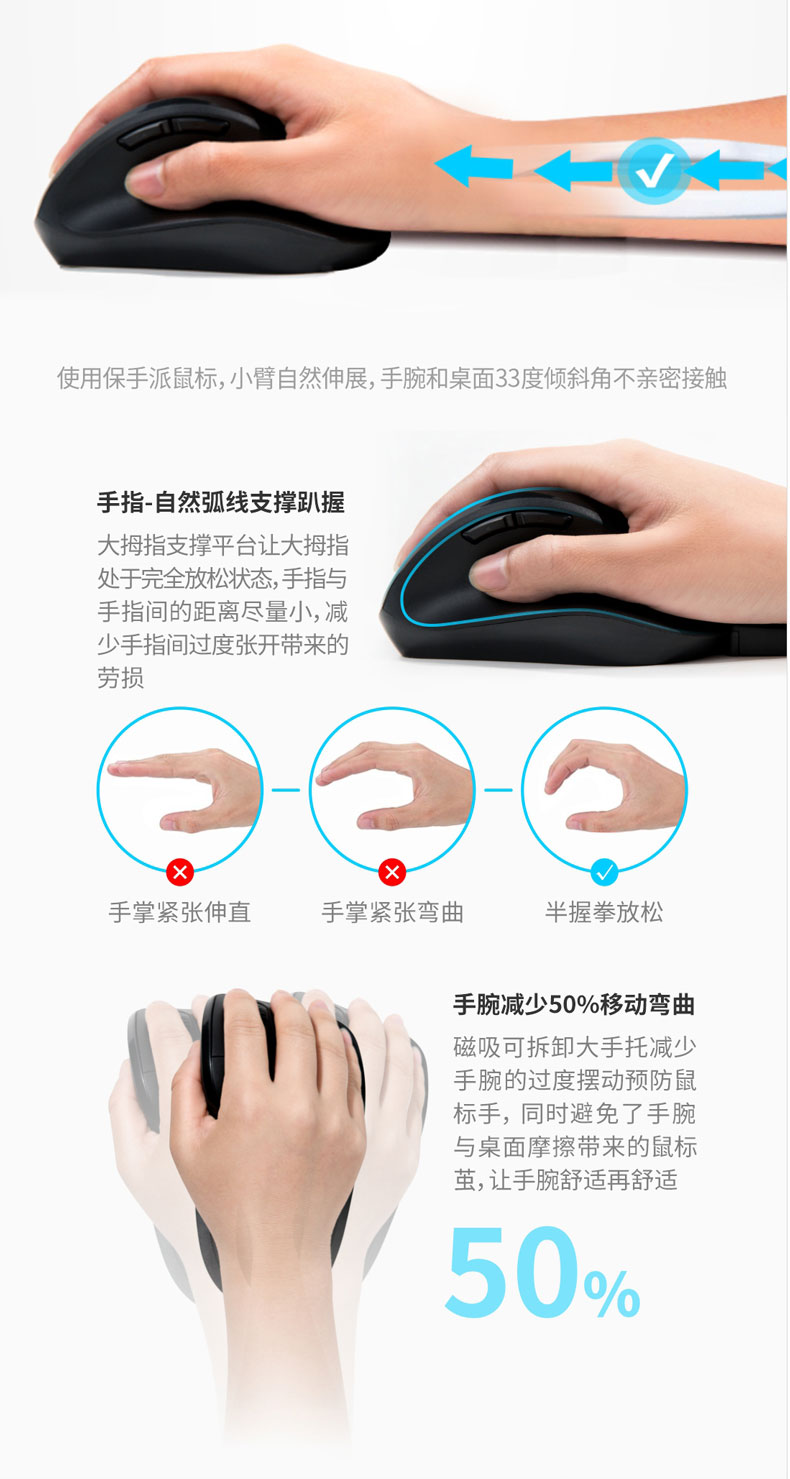 使用保手派鼠标，小臂自然伸展，手腕和桌面33度倾斜角不亲密接触

手指-自然弧线支撑趴握

大拇指支撑平台让大拇指处于完全放松状态，手指与手指间的距离尽量小，减少手指间过度张开带来的劳损

手掌紧张伸直

手掌紧张弯曲

半握拳放松

手腕减少50%移动弯曲

磁吸可拆卸大手托减少手腕的过度摆动预防鼠标手，同时避免了手腕与桌面摩擦带来的鼠标茧，让手腕舒适再舒适

50%