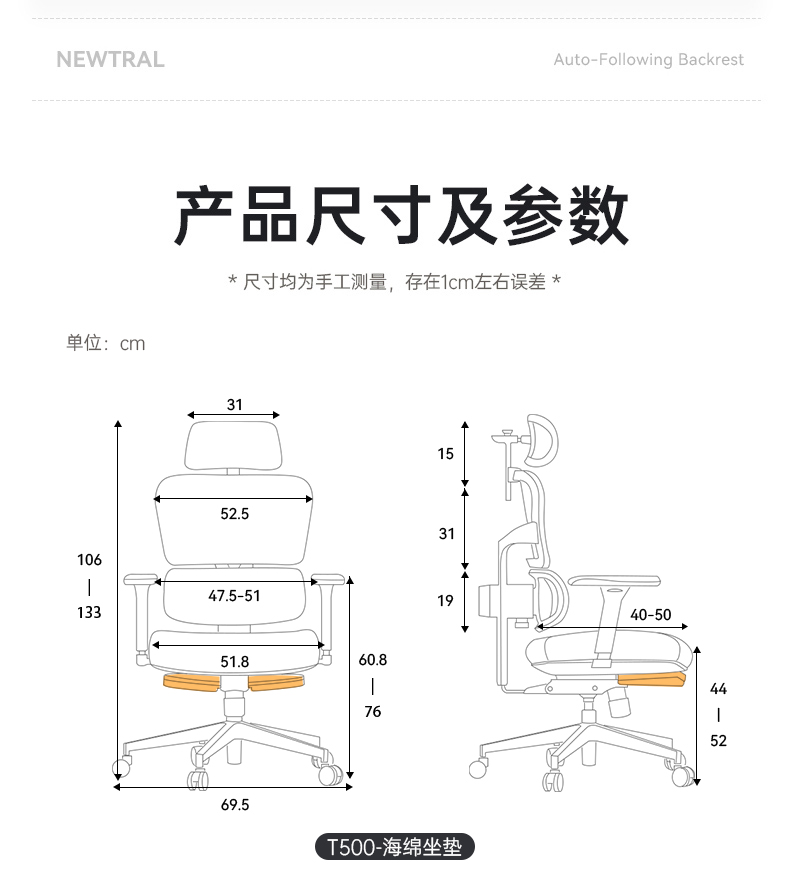 NEWTRAL

Auto-Following Backrest

产品尺寸及参数

* 尺寸均为手工测量，存在1cm左右误差 *

单位：cm

31

52.5

106
|
133

47.5-51

51.8

60.8
|
76

69.5

15

31

19

40-50

44
|
52

T500-海绵坐垫