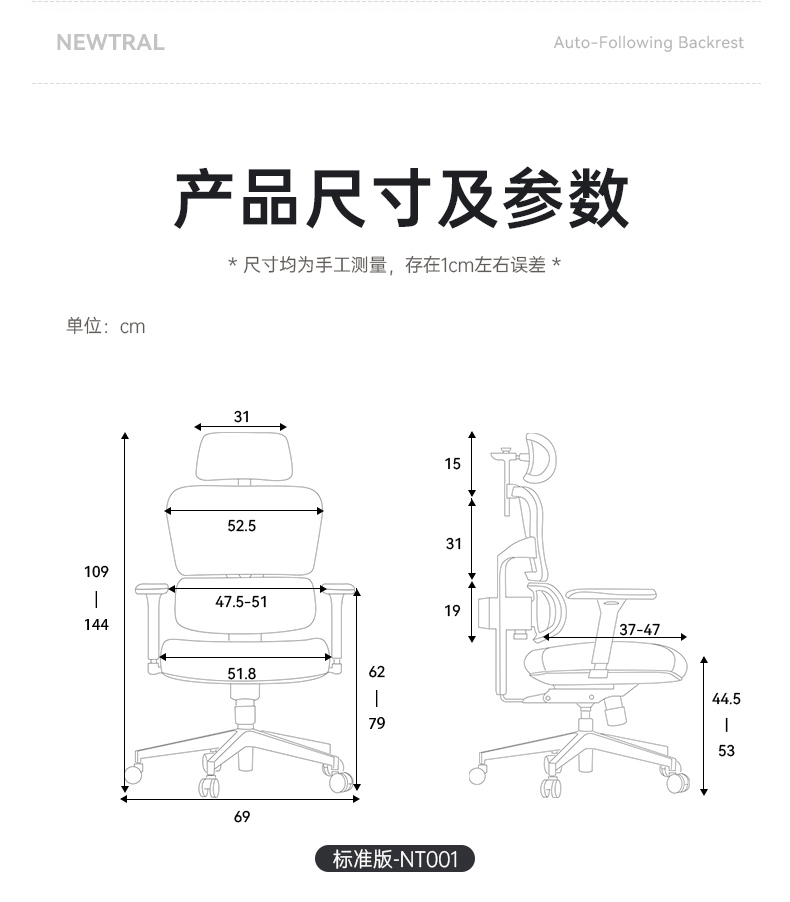 NEWTRAL

Auto-Following Backrest

产品尺寸及参数

* 尺寸均为手工测量，存在1cm左右误差 *

单位：cm

31

52.5

109
|
144

47.5-51

51.8

62
|
79

69

15

31

19

37-47

44.5
|
53

标准版-NT001